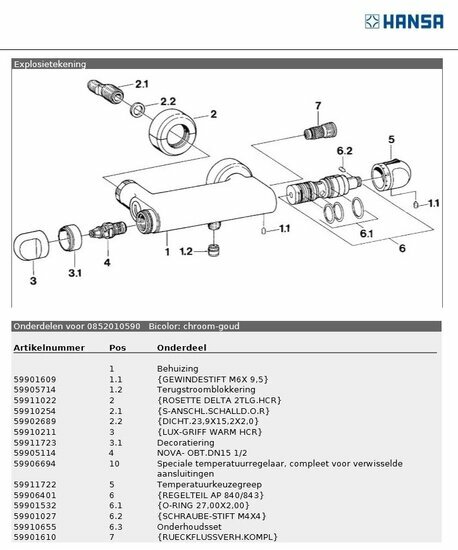 HANSA

Explosietekening

2.1
2.2
2
7
6.2
5
1.1
1.1
6.1
6
1
1.2
4
3.1
3

Onderdelen voor 0852010590 Bicolor: chroom-goud

| Artikelnummer | Pos | Onderdeel |
|---|---|---|
| | 1 | Behuizing |
| 59901609 | 1.1 | {GEWINDESTIFT M6X 9,5} |
| 59905714 | 1.2 | Terugstroomblokkering |
| 59911022 | 2 | {ROSETTE DELTA 2TLG.HCR} |
| 59910254 | 2.1 | {S-ANSCHL.SCHALLD.O.R} |
| 59902689 | 2.2 | {DICHT.23,9X15,2X2,0} |
| 59910211 | 3 | {LUX-GRIFF WARM HCR} |
| 59911723 | 3.1 | Decoratiering |
| 59905114 | 4 | NOVA- OBT.DN15 1/2 |
| 59906694 | 10 | Speciale temperatuurregelaar, compleet voor verwisselde aansluitingen |
| 59911722 | 5 | Temperatuurkeuzegreep |
| 59906401 | 6 | {REGELTEIL AP 840/843} |
| 59901532 | 6.1 | {O-RING 27,00X2,00} |
| 59901027 | 6.2 | {SCHRAUBE-STIFT M4X4} |
| 59910655 | 6.3 | Onderhoudsset |
| 59901610 | 7 | {RUECKFLUSSVERH.KOMPL} |