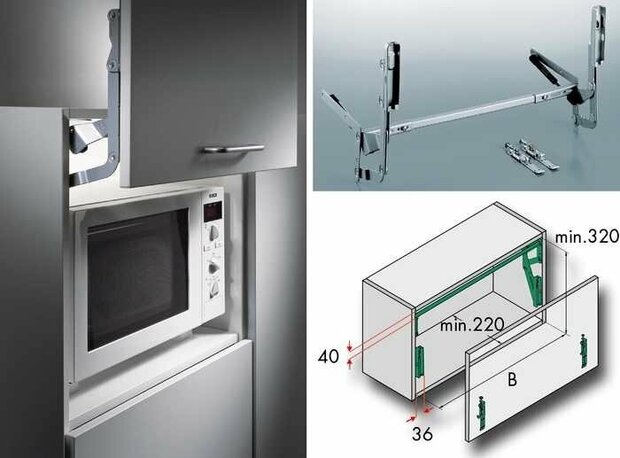 min.320

min.220

40

B

36