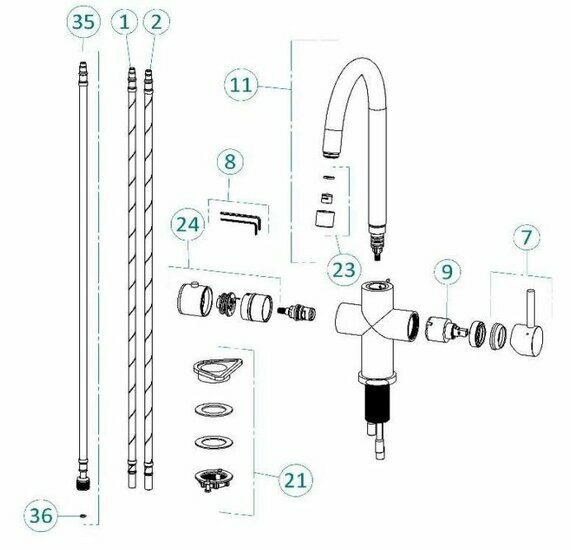 35
1
2
11
8
24
23
9
7
21
36