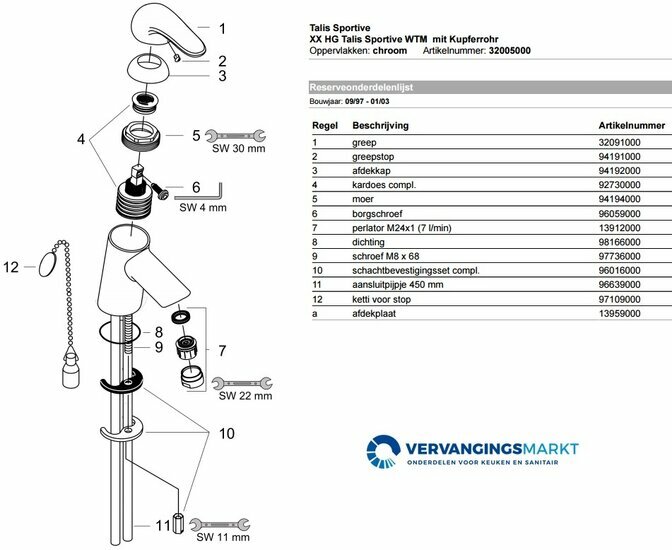 1
2
3
4
5
SW 30 mm
6
SW 4 mm
12
8
9
7
SW 22 mm
10
11
SW 11 mm

Talis Sportive
XX HG Talis Sportive WTM mit Kupferrohr
Oppervlakken: chroom Artikelnummer: 32005000

Reserveonderdelenlijst
Bouwjaar: 09/97 - 01/03

| Regel | Beschrijving | Artikelnummer |
|---|---|---|
| 1 | greep | 32091000 |
| 2 | greepstop | 94191000 |
| 3 | afdekkap | 94192000 |
| 4 | kardoes compl. | 92730000 |
| 5 | moer | 94194000 |
| 6 | borgschroef | 96059000 |
| 7 | perlator M24x1 (7 l/min) | 13912000 |
| 8 | dichting | 98166000 |
| 9 | schroef M8 x 68 | 97736000 |
| 10 | schachtbevestigingsset compl. | 96016000 |
| 11 | aansluitpijpje 450 mm | 96639000 |
| 12 | ketti voor stop | 97109000 |
| a | afdekplaat | 13959000 |

VERVANGINGSMARKT
ONDERDELEN VOOR KEUKEN EN SANITAIR