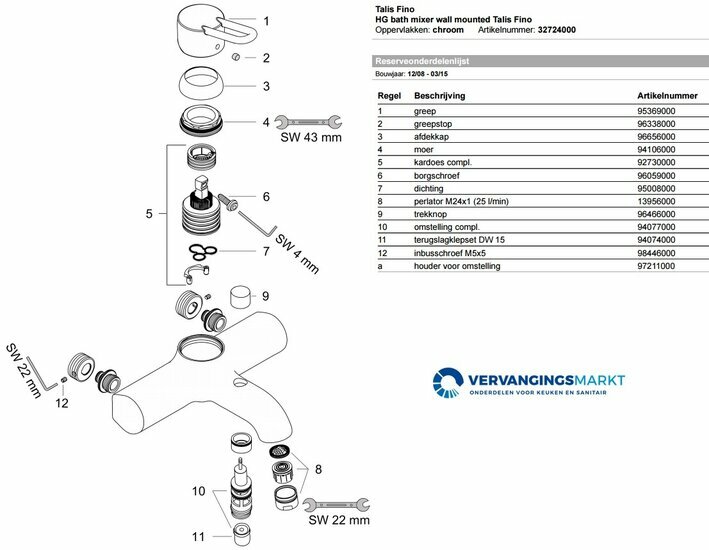 1
2
3
4
SW 43 mm
5
6
SW 4 mm
7
9
SW 22 mm
12
8
10
SW 22 mm
11

Talis Fino
HG bath mixer wall mounted Talis Fino
Oppervlakken: chroom Artikelnummer: 32724000

Reserveonderdelenlijst
Bouwjaar: 12/08 - 03/15

| Regel | Beschrijving | Artikelnummer |
|---|---|---|
| 1 | greep | 95369000 |
| 2 | greepstop | 96338000 |
| 3 | afdekkap | 96656000 |
| 4 | moer | 94106000 |
| 5 | kardoes compl. | 92730000 |
| 6 | borgschroef | 96059000 |
| 7 | dichting | 95008000 |
| 8 | perlator M24x1 (25 l/min) | 13956000 |
| 9 | trekknop | 96466000 |
| 10 | omstelling compl. | 94077000 |
| 11 | terugslagklepset DW 15 | 94074000 |
| 12 | inbusschroef M5x5 | 98446000 |
| a | houder voor omstelling | 97211000 |

VERVANGINGSMARKT
ONDERDELEN VOOR KEUKEN EN SANITAIR