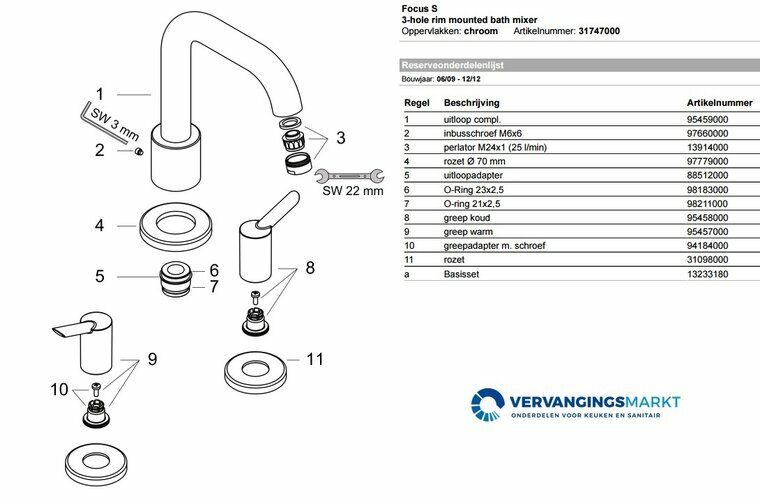 1
SW 3 mm
2
3
SW 22 mm
4
5
6
7
8
9
10
11

Focus S
3-hole rim mounted bath mixer
Oppervlakken: chroom Artikelnummer: 31747000

Reserveonderdelenlijst
Bouwjaar: 06/09 - 12/12

| Regel | Beschrijving | Artikelnummer |
|---|---|---|
| 1 | uitloop compl. | 95459000 |
| 2 | inbusschroef M6x6 | 97660000 |
| 3 | perlator M24x1 (25 l/min) | 13914000 |
| 4 | rozet Ø 70 mm | 97779000 |
| 5 | uitloopadapter | 88512000 |
| 6 | O-Ring 23x2,5 | 98183000 |
| 7 | O-ring 21x2,5 | 98211000 |
| 8 | greep koud | 95458000 |
| 9 | greep warm | 95457000 |
| 10 | greepadapter m. schroef | 94184000 |
| 11 | rozet | 31098000 |
| a | Basisset | 13233180 |

VERVANGINGSMARKT
ONDERDELEN VOOR KEUKEN EN SANITAIR