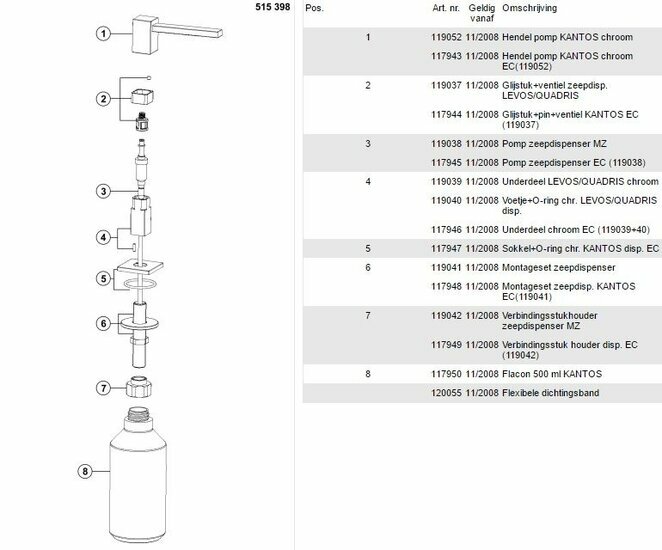 515 398

1

2

3

4

5

6

7

8

| Pos. | Art. nr. | Geldig vanaf | Omschrijving |
|---|---|---|---|
| 1 | 119052 | 11/2008 | Hendel pomp KANTOS chroom |
| | 117943 | 11/2008 | Hendel pomp KANTOS chroom EC(119052) |
| 2 | 119037 | 11/2008 | Glijstuk+ventiel zeepdisp. LEVOS/QUADRIS |
| | 117944 | 11/2008 | Glijstuk+pin+ventiel KANTOS EC (119037) |
| 3 | 119038 | 11/2008 | Pomp zeepdispenser MZ |
| | 117945 | 11/2008 | Pomp zeepdispenser EC (119038) |
| 4 | 119039 | 11/2008 | Underdeel LEVOS/QUADRIS chroom |
| | 119040 | 11/2008 | Voetje+O-ring chr. LEVOS/QUADRIS disp. |
| | 117946 | 11/2008 | Underdeel chroom EC (119039+40) |
| 5 | 117947 | 11/2008 | Sokkel+O-ring chr. KANTOS disp. EC |
| 6 | 119041 | 11/2008 | Montageset zeepdispenser |
| | 117948 | 11/2008 | Montageset zeepdisp. KANTOS EC(119041) |
| 7 | 119042 | 11/2008 | Verbindingsstukhouder zeepdispenser MZ |
| | 117949 | 11/2008 | Verbindingsstuk houder disp. EC (119042) |
| 8 | 117950 | 11/2008 | Flacon 500 ml KANTOS |
| | 120055 | 11/2008 | Flexibele dichtingsband |