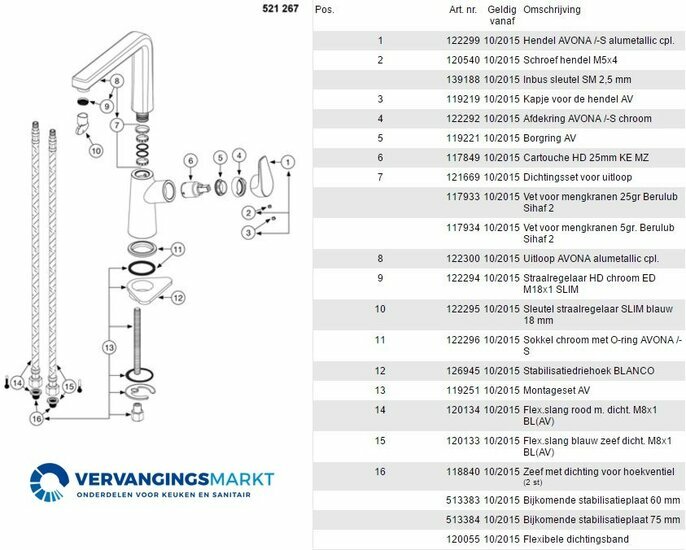 521 267

8
9
7
10
6
5
4
1
2
3
11
12
13
14
15
16

VERVANGINGSMARKT
ONDERDELEN VOOR KEUKEN EN SANITAIR

| Pos. | Art. nr. | Geldig vanaf | Omschrijving |
|---|---|---|---|
| 1 | 122299 | 10/2015 | Hendel AVONA /-S alumetallic cpl. |
| 2 | 120540 | 10/2015 | Schroef hendel M5x4 |
| | 139188 | 10/2015 | Inbus sleutel SM 2,5 mm |
| 3 | 119219 | 10/2015 | Kapje voor de hendel AV |
| 4 | 122292 | 10/2015 | Afdekring AVONA /-S chroom |
| 5 | 119221 | 10/2015 | Borgring AV |
| 6 | 117849 | 10/2015 | Cartouche HD 25mm KE MZ |
| 7 | 121669 | 10/2015 | Dichtingsset voor uitloop |
| | 117933 | 10/2015 | Vet voor mengkranen 25gr Berulub Sihaf 2 |
| | 117934 | 10/2015 | Vet voor mengkranen 5gr. Berulub Sihaf 2 |
| 8 | 122300 | 10/2015 | Uitloop AVONA alumetallic cpl. |
| 9 | 122294 | 10/2015 | Straalregelaar HD chroom ED M18x1 SLIM |
| 10 | 122295 | 10/2015 | Sleutel straalregelaar SLIM blauw 18 mm |
| 11 | 122296 | 10/2015 | Sokkel chroom met O-ring AVONA /-S |
| 12 | 126945 | 10/2015 | Stabilisatiedriehoek BLANCO |
| 13 | 119251 | 10/2015 | Montageset AV |
| 14 | 120134 | 10/2015 | Flex.slang rood m. dicht. M8x1 BL(AV) |
| 15 | 120133 | 10/2015 | Flex.slang blauw zeef dicht. M8x1 BL(AV) |
| 16 | 118840 | 10/2015 | Zeef met dichting voor hoekventiel (2 st) |
| | 513383 | 10/2015 | Bijkomende stabilisatieplaat 60 mm |
| | 513384 | 10/2015 | Bijkomende stabilisatieplaat 75 mm |
| | 120055 | 10/2015 | Flexibele dichtingsband |