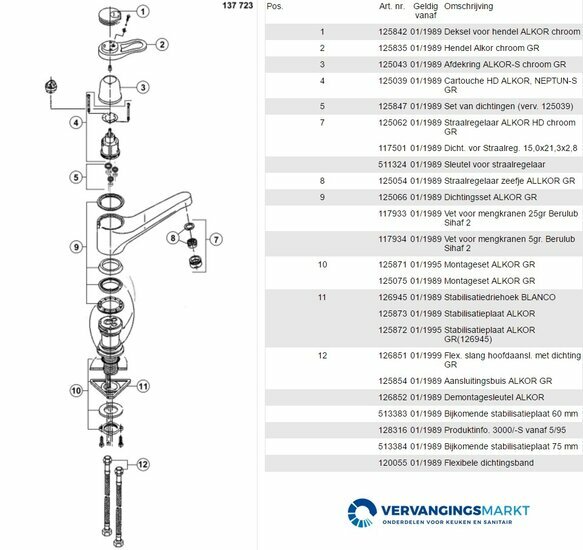 137 723

1
2
3
4
5
9
8
7
10
11
12

| Pos. | Art. nr. | Geldig vanaf | Omschrijving |
|---|---|---|---|
| 1 | 125842 | 01/1989 | Deksel voor hendel ALKOR chroom |
| 2 | 125835 | 01/1989 | Hendel Alkor chroom GR |
| 3 | 125043 | 01/1989 | Afdekring ALKOR-S chroom GR |
| 4 | 125039 | 01/1989 | Cartouche HD ALKOR, NEPTUN-S GR |
| 5 | 125847 | 01/1989 | Set van dichtingen (verv. 125039) |
| 7 | 125062 | 01/1989 | Straalregelaar ALKOR HD chroom GR |
| | 117501 | 01/1989 | Dicht. vor Straalreg. 15,0x21,3x2,8 |
| | 511324 | 01/1989 | Sleutel voor straalregelaar |
| 8 | 125054 | 01/1989 | Straalregelaar zeefje ALLKOR GR |
| 9 | 125066 | 01/1989 | Dichtingsset ALKOR GR |
| | 117933 | 01/1989 | Vet voor mengkranen 25gr Berulub Sihaf 2 |
| | 117934 | 01/1989 | Vet voor mengkranen 5gr. Berulub Sihaf 2 |
| 10 | 125871 | 01/1995 | Montageset ALKOR GR |
| | 125075 | 01/1989 | Montageset ALKOR GR |
| 11 | 126945 | 01/1989 | Stabilisatiedriehoek BLANCO |
| | 125873 | 01/1989 | Stabilisatieplaat ALKOR |
| | 125872 | 01/1995 | Stabilisatieplaat ALKOR GR(126945) |
| 12 | 126851 | 01/1999 | Flex. slang hoofdaansl. met dichting GR |
| | 125854 | 01/1989 | Aansluitingsbuis ALKOR GR |
| | 126852 | 01/1989 | Demontagesleutel ALKOR |
| | 513383 | 01/1989 | Bijkomende stabilisatieplaat 60 mm |
| | 128316 | 01/1989 | Produktinfo. 3000/-S vanaf 5/95 |
| | 513384 | 01/1989 | Bijkomende stabilisatieplaat 75 mm |
| | 120055 | 01/1989 | Flexibele dichtingsband |

VERVANGINGSMARKT
ONDERDELEN VOOR KEUKEN EN SANITAIR