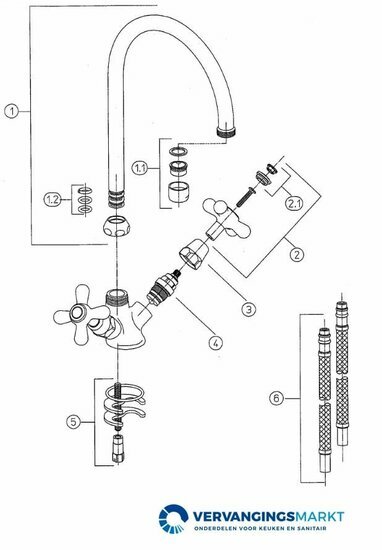 1
1.1
1.2
2.1
2
3
4
5
6
VERVANGINGSMARKT
ONDERDELEN VOOR KEUKEN EN SANITAIR