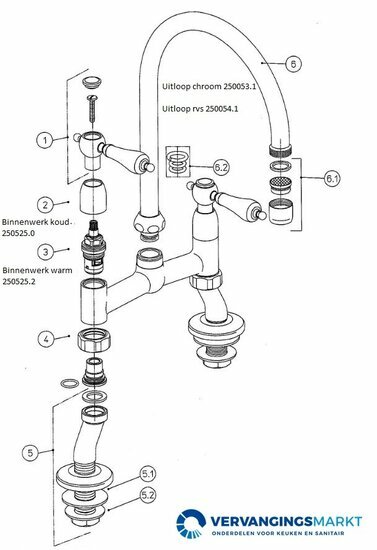 6

Uitloop chroom 250053.1

Uitloop rvs 250054.1

1

6.2

6.1

2

Binnenwerk koud 250525.0

3

Binnenwerk warm 250525.2

4

5

5.1

5.2

VERVANGINGSMARKT
ONDERDELEN VOOR KEUKEN EN SANITAIR