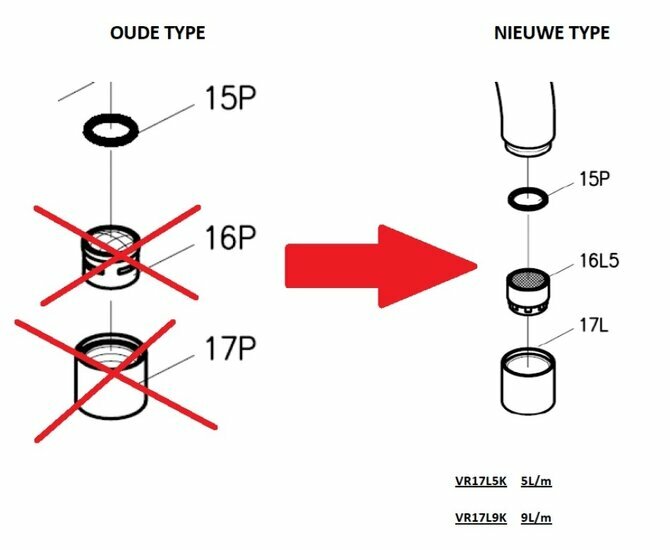 OUDE TYPE

15P

16P

17P

NIEUWE TYPE

15P

16L5

17L

VR17L5K 5L/m

VR17L9K 9L/m