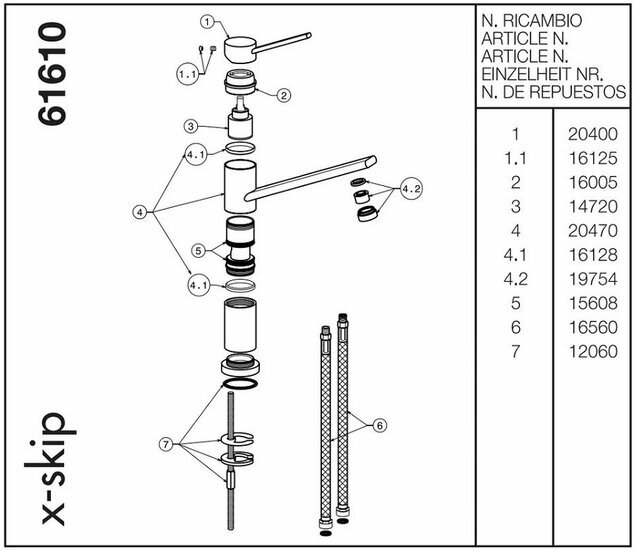 61610

x-skip

1
1.1
2
3
4.1
4
4.2
5
4.1
6
7

N. RICAMBIO
ARTICLE N.
ARTICLE N.
EINZELHEIT NR.
N. DE REPUESTOS

| | |
|---|---|
| 1 | 20400 |
| 1.1 | 16125 |
| 2 | 16005 |
| 3 | 14720 |
| 4 | 20470 |
| 4.1 | 16128 |
| 4.2 | 19754 |
| 5 | 15608 |
| 6 | 16560 |
| 7 | 12060 |