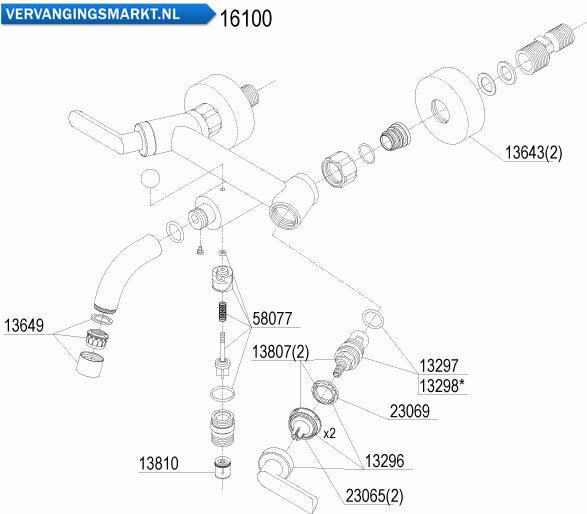 VERVANGINGSMARKT.NL
16100

13643(2)

13649

58077

13807(2)

13297
13298*

23069

x2

13296

13810

23065(2)