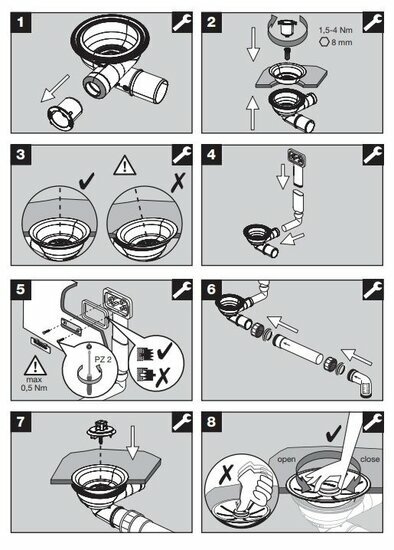 1

2

1,5-4 Nm
8 mm

3

4

5

PZ 2

max
0,5 Nm

6

7

8

open

close